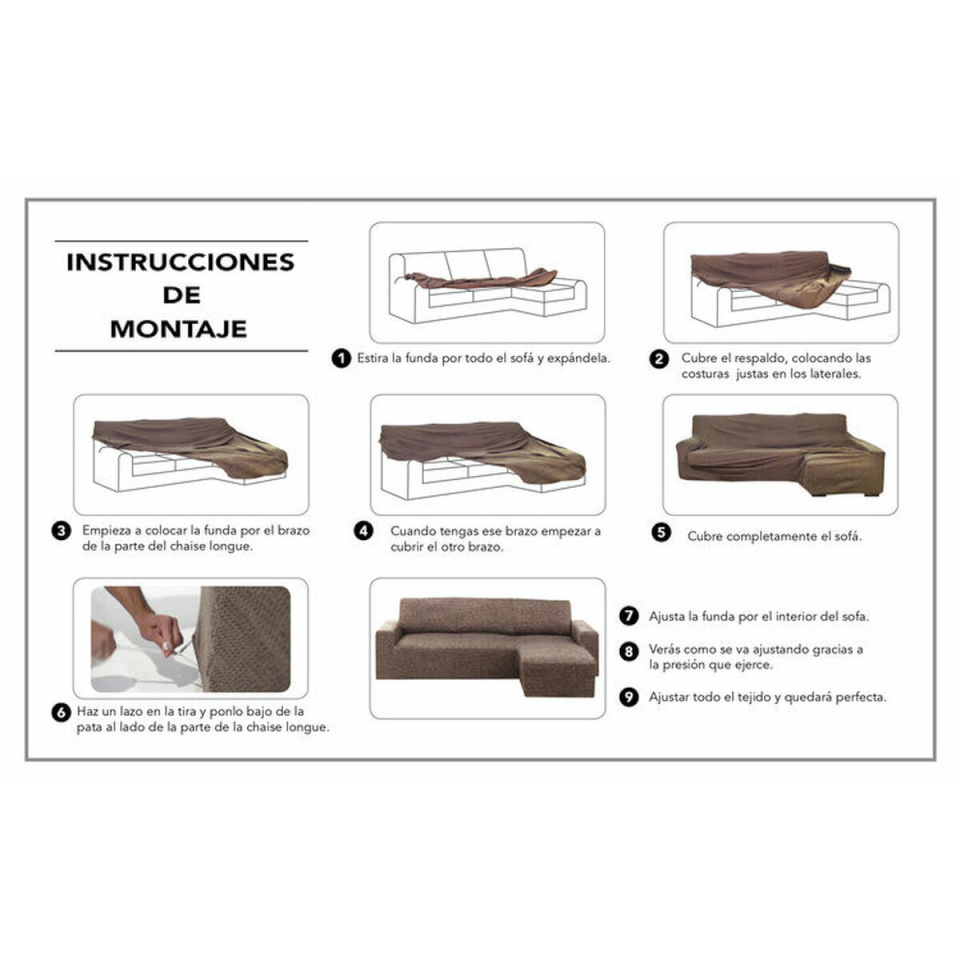 INSTRUCCIONES
DE
MONTAJE

1 Estira la funda por todo el sofá y expándela.

2 Cubre el respaldo, colocando las costuras justas en los laterales.

3 Empieza a colocar la funda por el brazo de la parte del chaise longue.

4 Cuando tengas ese brazo empezar a cubrir el otro brazo.

5 Cubre completamente el sofá.

6 Haz un lazo en la tira y ponlo bajo de la pata al lado de la parte de la chaise longue.

7 Ajusta la funda por el interior del sofa.

8 Verás como se va ajustando gracias a la presión que ejerce.

9 Ajustar todo el tejido y quedará perfecta.